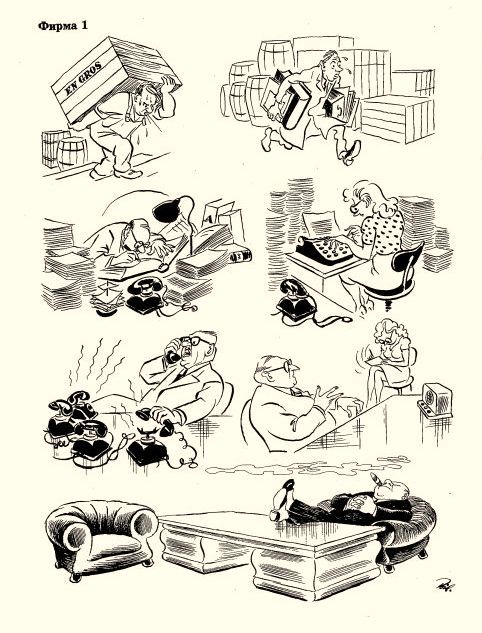 Фирма 1

EN GROS