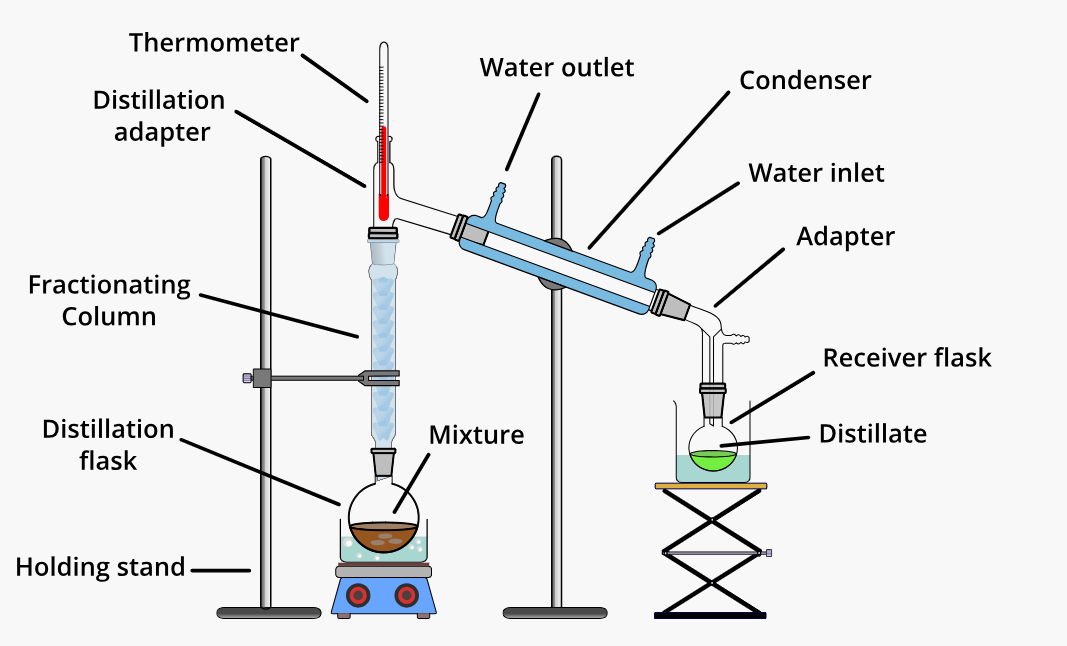 Thermometer

Distillation adapter

Water outlet

Condenser

Water inlet

Adapter

Fractionating Column

Receiver flask

Distillate

Distillation flask

Mixture

Holding stand