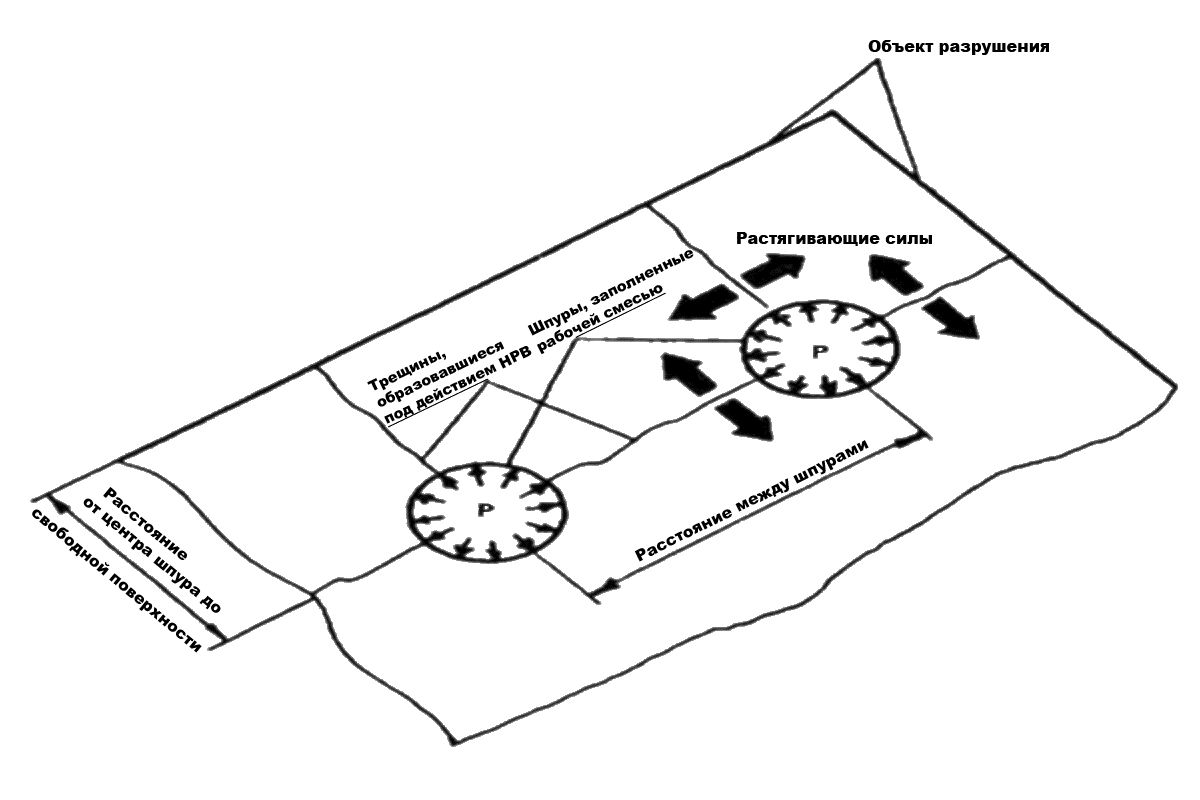 Объект разрушения

Растягивающие силы

Шпуры, заполненные рабочей смесью

Трещины, образовавшиеся под действием НРВ

P

P

Расстояние между шпурами

Расстояние от центра шпура до свободной поверхности