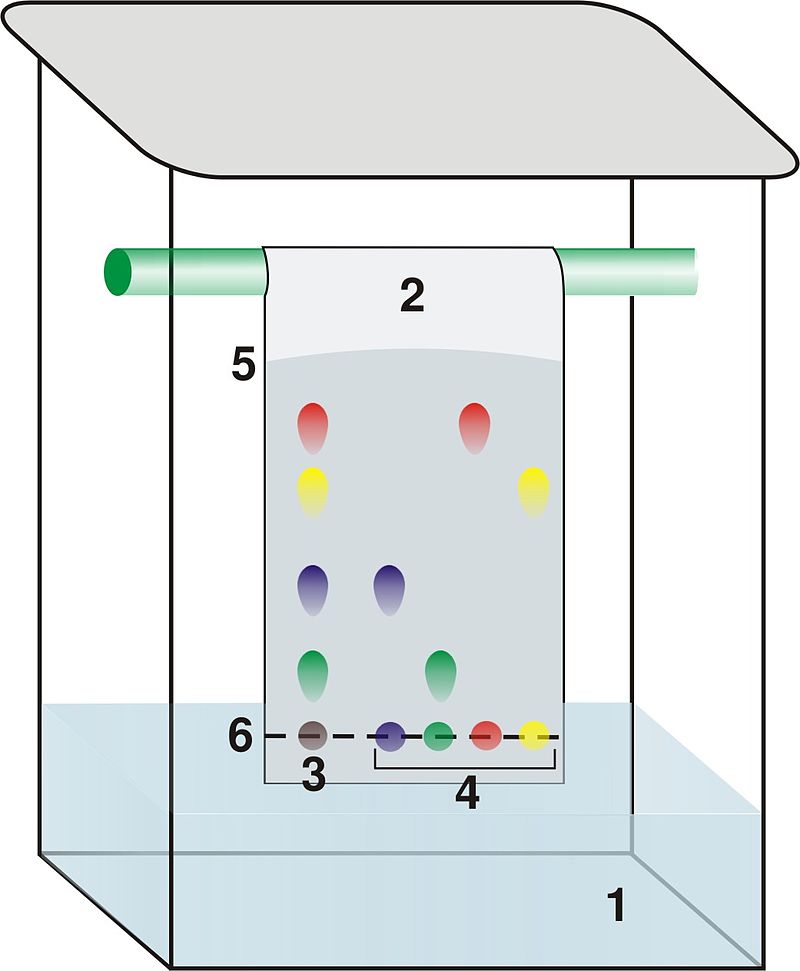 2

5

6

3

4

1