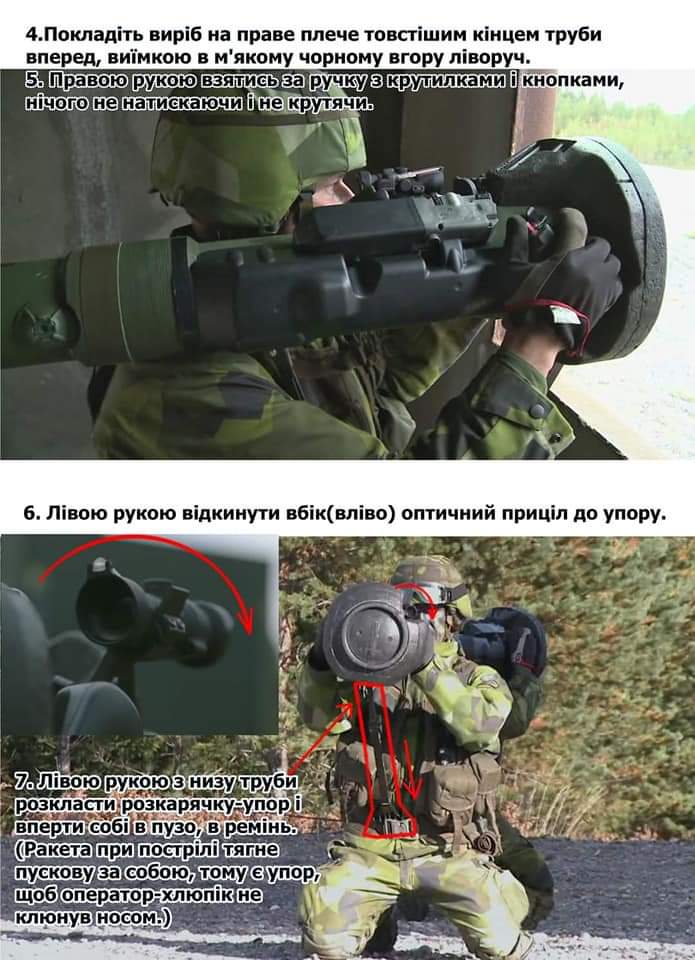 4.Покладіть виріб на праве плече товстішим кінцем труби вперед, виїмкою в м'якому чорному вгору ліворуч.

5. Правою рукою взятись за ручку з крутилками і кнопками, нічого не натискаючи і не крутячи.

6. Лівою рукою відкинути вбік(вліво) оптичний приціл до упору.

7. Лівою рукою з низу труби розкласти розкарячку-упор і вперти собі в пузо, в ремінь. (Ракета при пострілі тягне пускову за собою, тому є упор, щоб оператор-хлюпік не клюнув носом.)